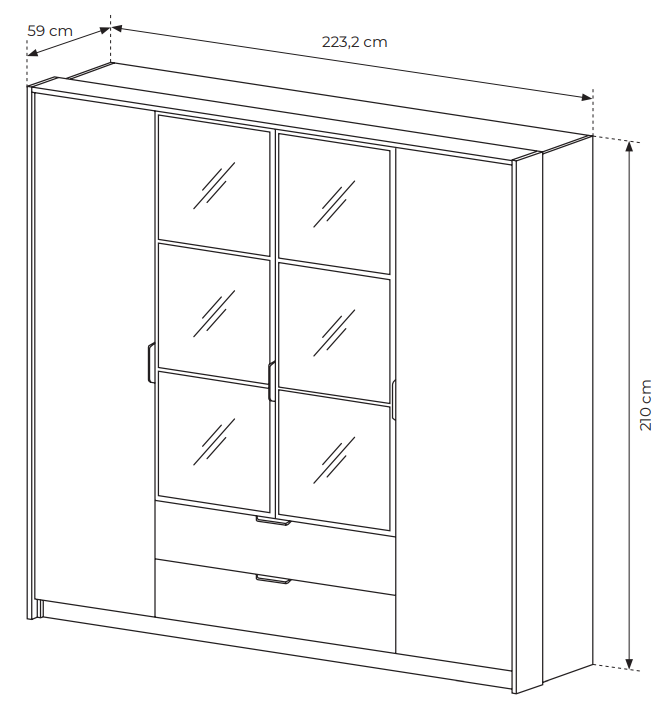 59 cm
223,2 cm
210 cm