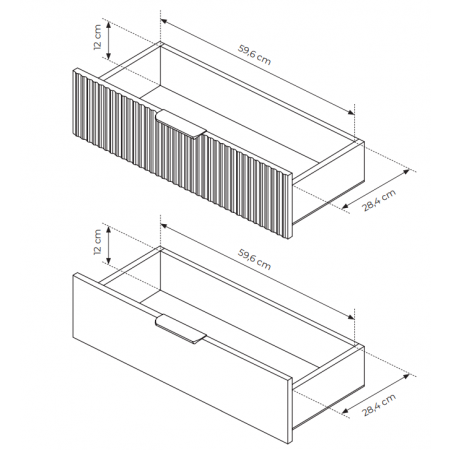 12 cm
59,6 cm
28,4 cm
12 cm
59,6 cm
28,4 cm