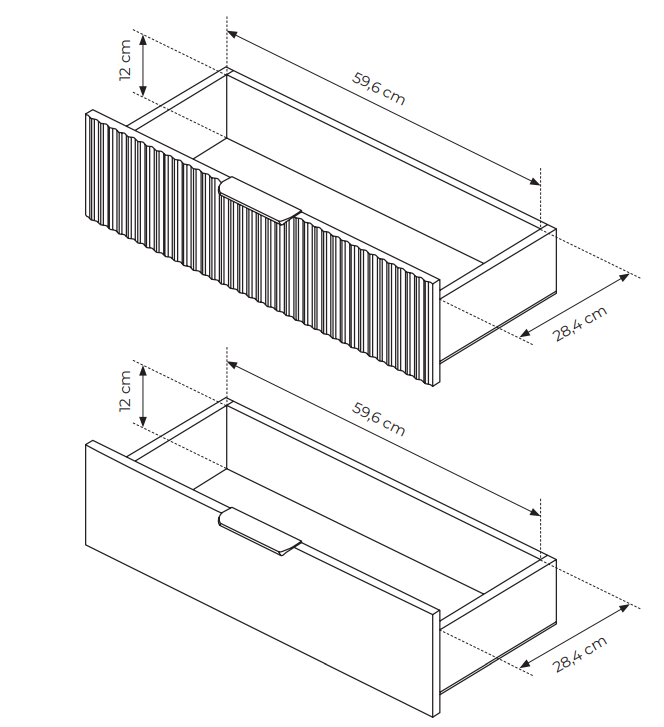 12 cm
59,6 cm
28,4 cm
12 cm
59,6 cm
28,4 cm