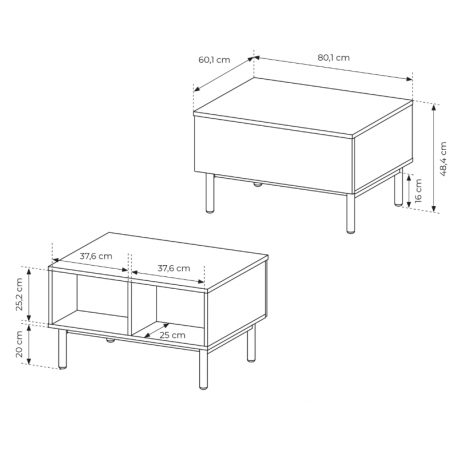 60,1 cm
80,1 cm
48,4 cm
16 cm
37,6 cm
37,6 cm
25,2 cm
20 cm
25 cm