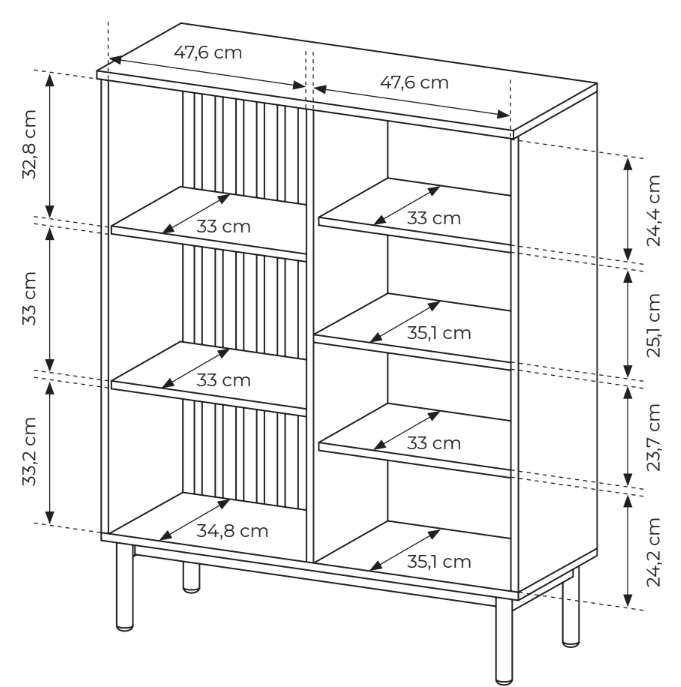 47,6 cm
47,6 cm
32,8 cm
33 cm
33,2 cm
33 cm
33 cm
34,8 cm
33 cm
35,1 cm
33 cm
35,1 cm
24,4 cm
25,1 cm
23,7 cm
24,2 cm