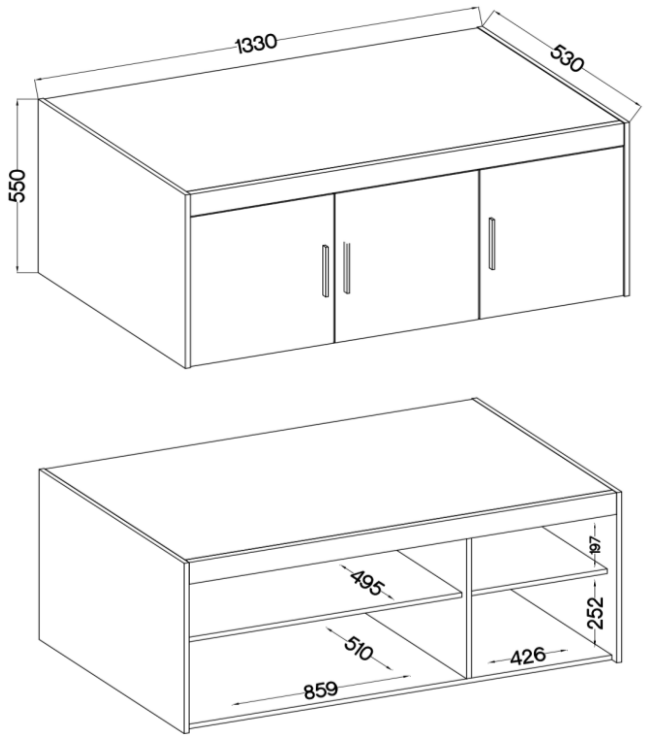 1330
530
550
495
197
252
510
426
859