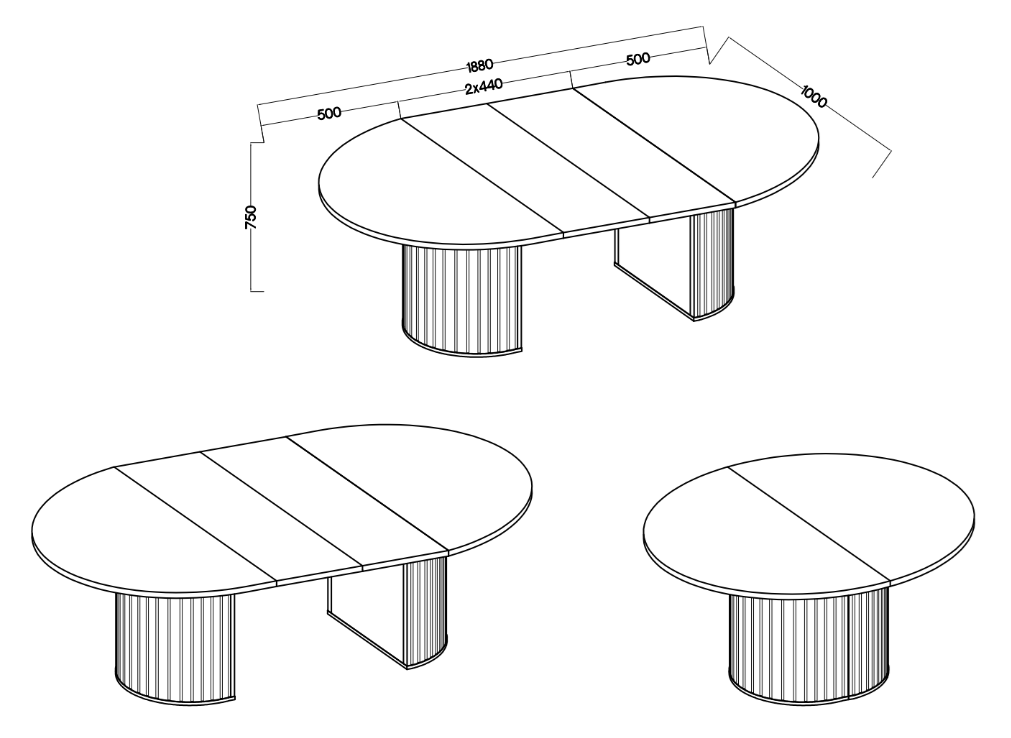 1880
500
2x440
500
1000
750