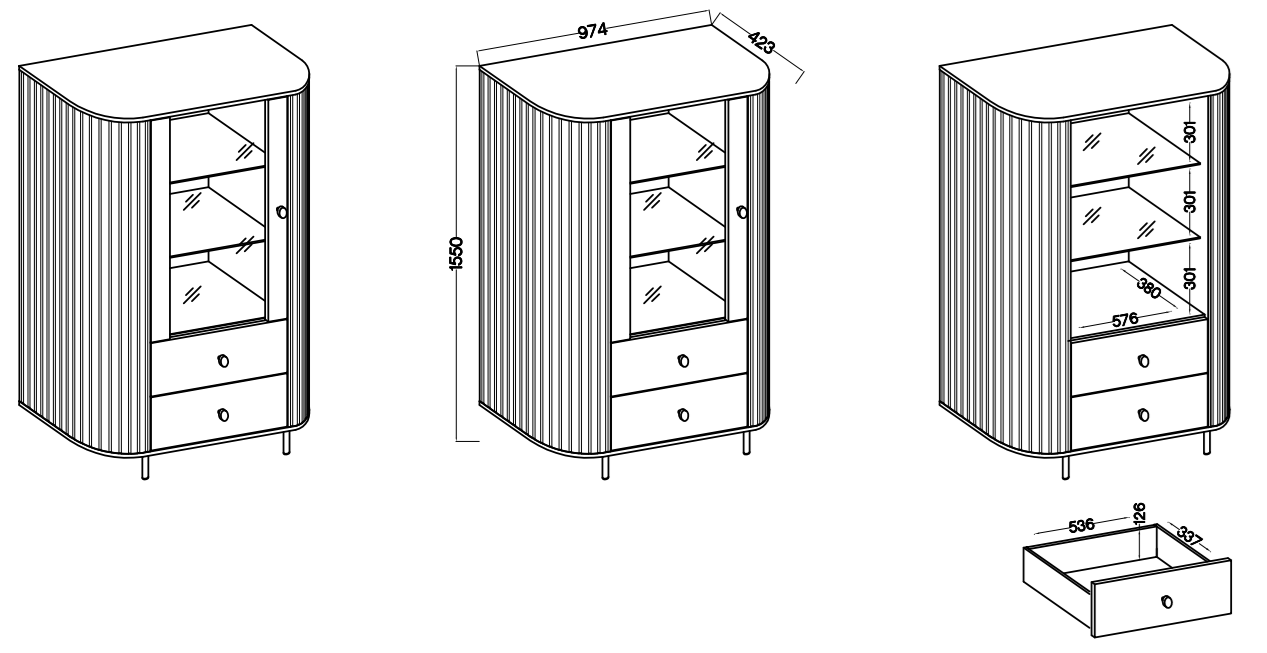 974
423
1550
301
301
301
380
576
536
126
337