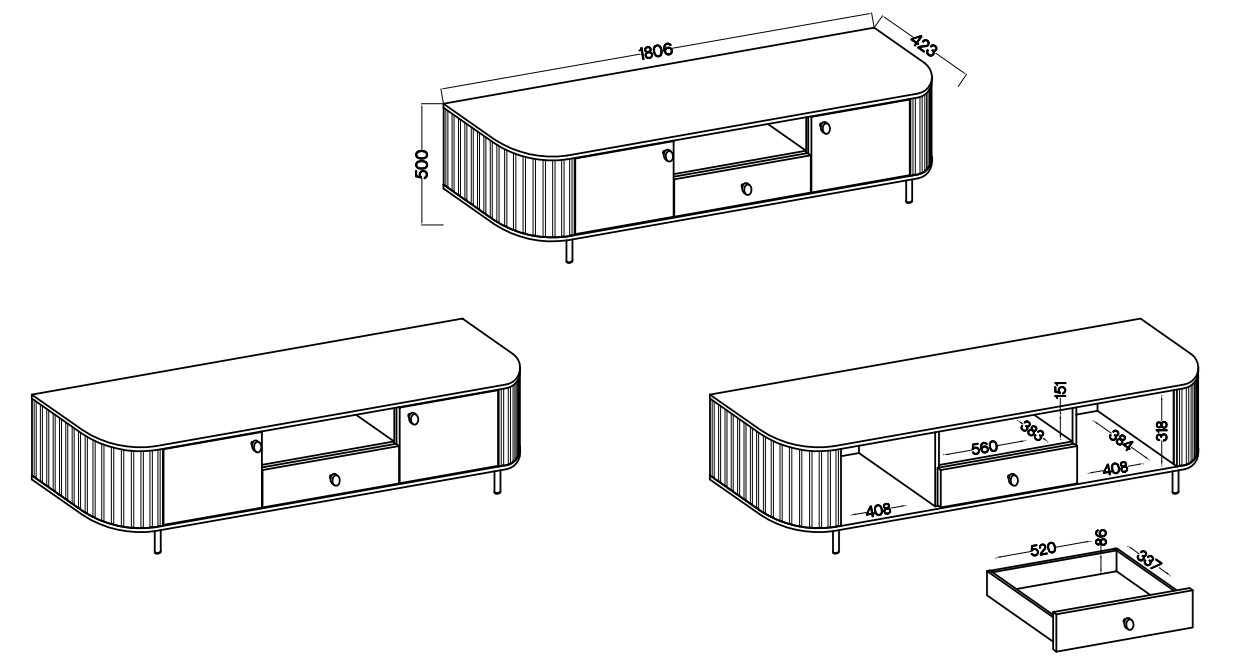 1806
423
500

151
383
560
384
318
408
408

520
86
337