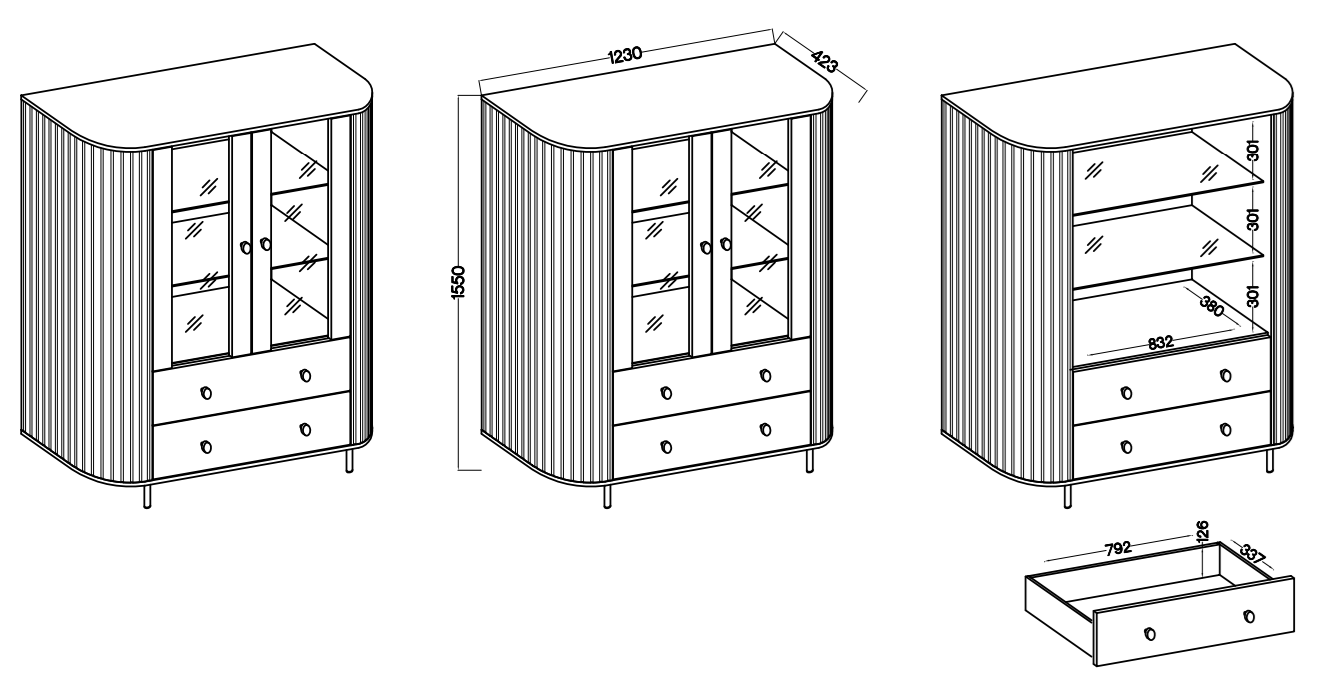 1230
423
1550
301
301
301
380
832
792
126
337